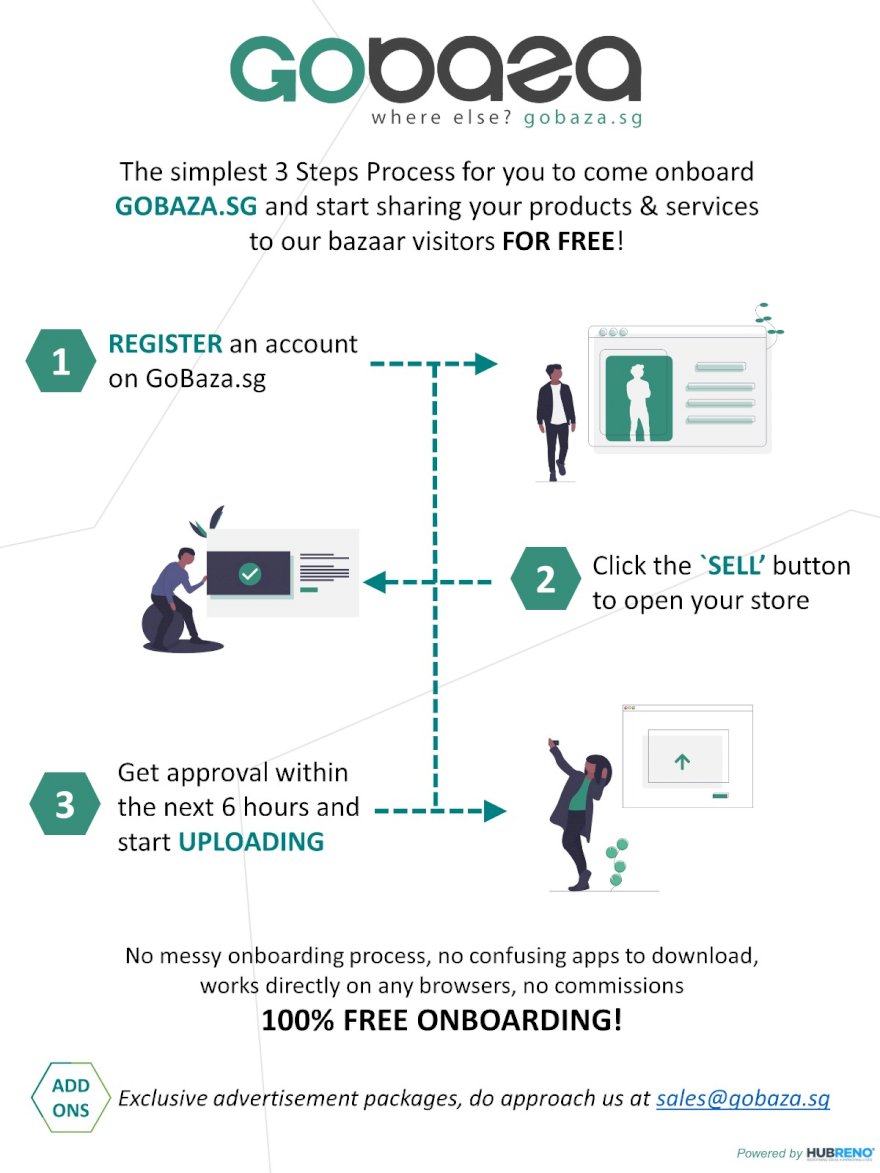 GObaza
where else? gobaza.sg

The simplest 3 Steps Process for you to come onboard GOBAZA.SG and start sharing your products & services to our bazaar visitors FOR FREE!

1 REGISTER an account on GoBaza.sg

2 Click the `SELL' button to open your store

3 Get approval within the next 6 hours and start UPLOADING

No messy onboarding process, no confusing apps to download, works directly on any browsers, no commissions
100% FREE ONBOARDING!

ADD ONS Exclusive advertisement packages, do approach us at sales@gobaza.sg

Powered by HUBRENO